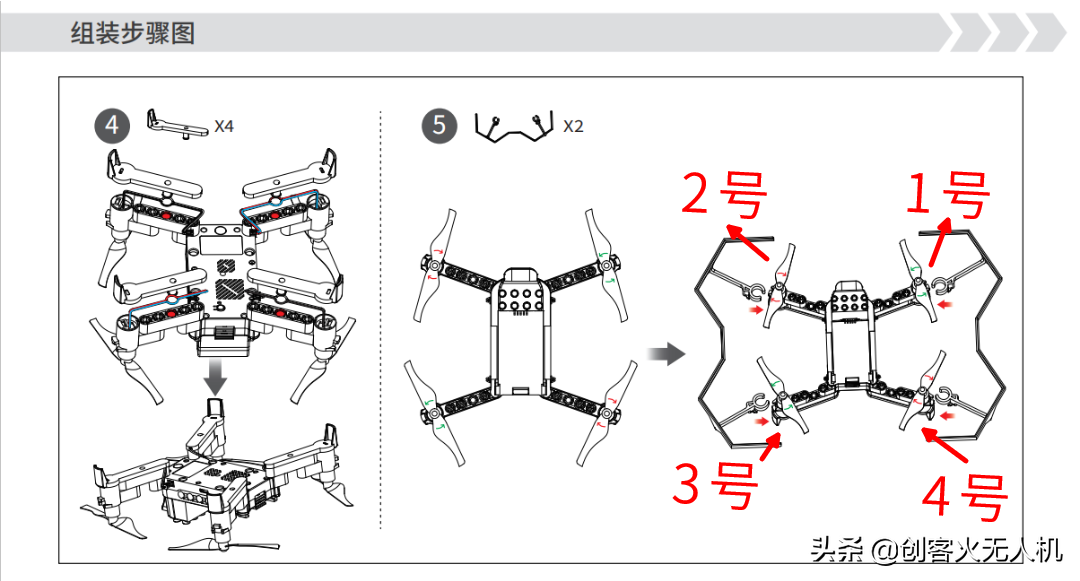 组装步骤图

4 X4

5 X2

2号

1号

3号

4号

头条 @创客火无人机